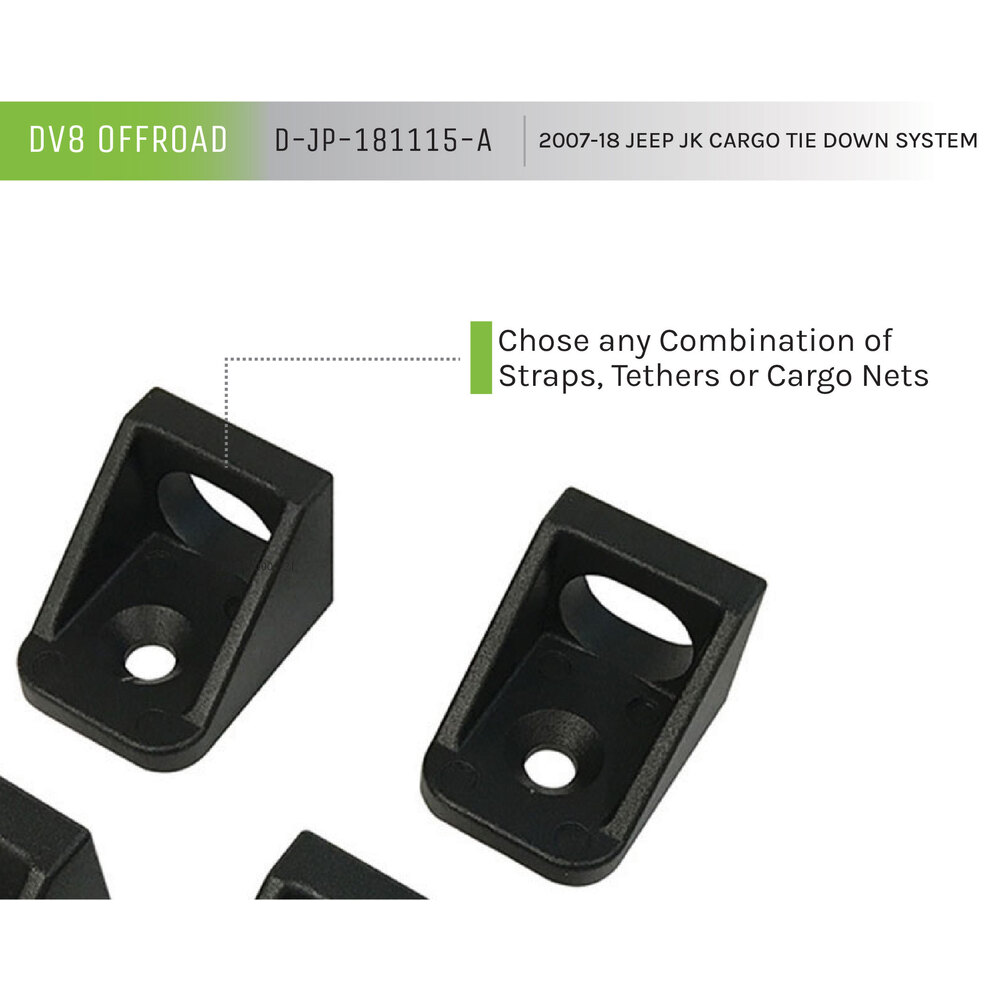 DV8 OFFROAD D-JP-181115-A 2007-18 JEEP JK CARGO TIE DOWN SYSTEM

Chose any Combination of Straps, Tethers or Cargo Nets